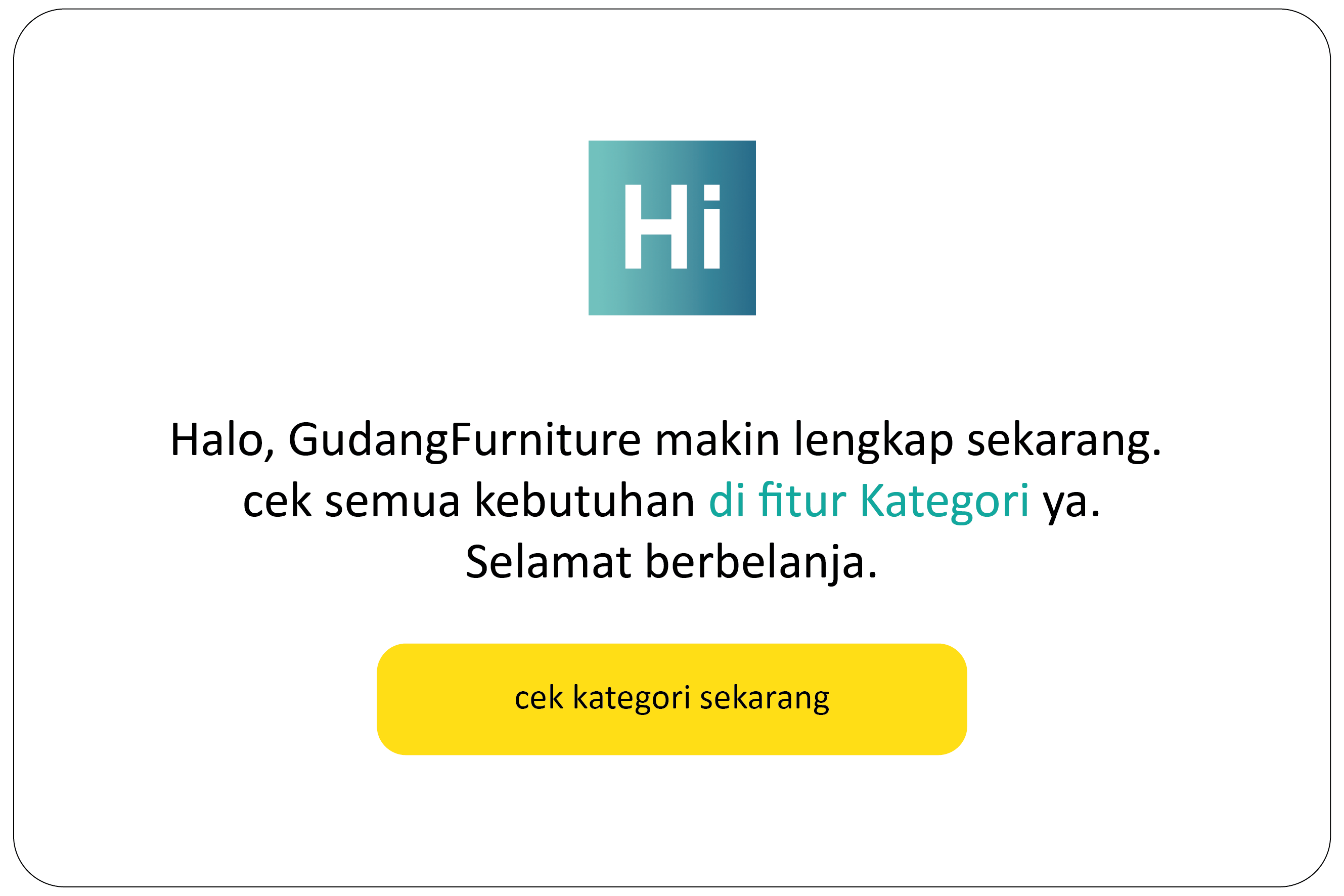 Hi

Halo, GudangFurniture makin lengkap sekarang. cek semua kebutuhan di fitur Kategori ya. Selamat berbelanja.

cek kategori sekarang